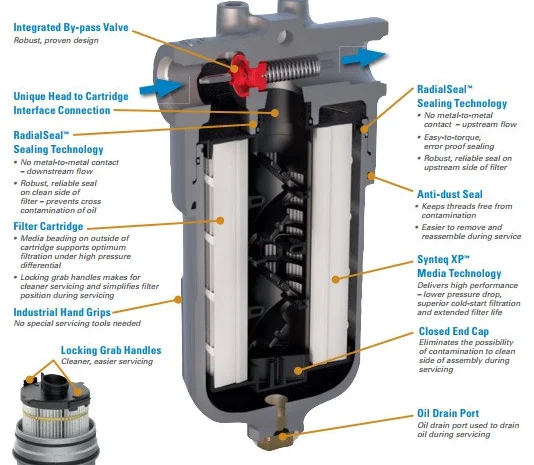 Integrated By-pass Valve
Robust, proven design

Unique Head to Cartridge Interface Connection

RadialSeal™ Sealing Technology
• No metal-to-metal contact – downstream flow
• Robust, reliable seal on clean side of filter – prevents cross contamination of oil

Filter Cartridge
• Media beading on outside of cartridge supports optimum filtration under high pressure differential
• Locking grab handles makes for cleaner servicing and simplifies filter position during servicing

Industrial Hand Grips
No special servicing tools needed

Locking Grab Handles
Cleaner, easier servicing

RadialSeal™ Sealing Technology
• No metal-to-metal contact – upstream flow
• Easy-to-torque, error proof sealing
• Robust, reliable seal on upstream side of filter

Anti-dust Seal
• Keeps threads free from contamination
• Easier to remove and reassemble during service

Synteq XP™ Media Technology
Delivers high performance – lower pressure drop, superior cold-start filtration and extended filter life

Closed End Cap
Eliminates the possibility of contamination to clean side of assembly during servicing

Oil Drain Port
Oil drain port used to drain oil during servicing