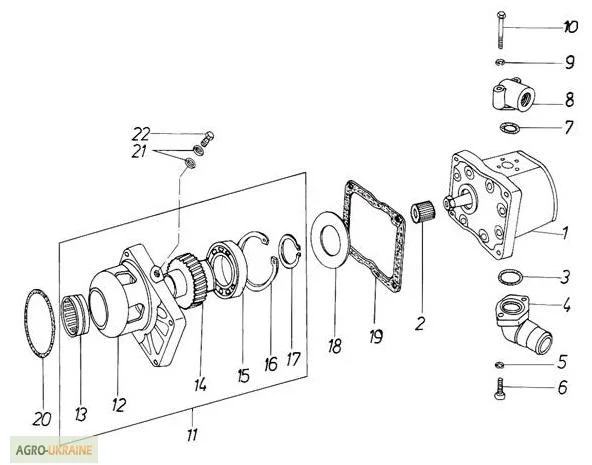 10
9
8
7
22
21
1
3
4
5
6
2
19
18
17
16
15
14
12
13
20
11
AGRO-UKRAINE