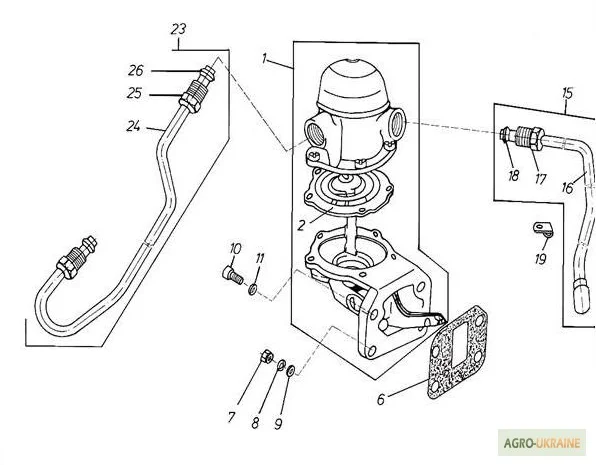 23
26
25
24
1
2
10
11
7
8
9
6
15
18
17
16
19
AGRO-UKRAINE