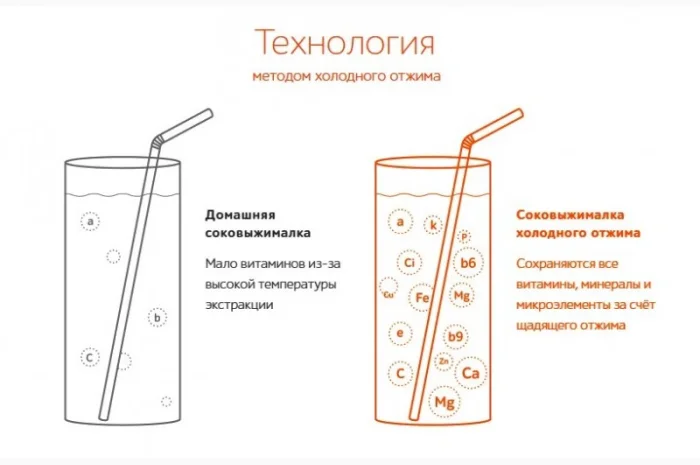 Технология
методом холодного отжима

a
b
C

Домашняя соковыжималка

Мало витаминов из-за высокой температуры экстракции

a
k
P
Ci
b6
Cu
Fe
Mg
e
b9
Zn
C
Ca
Mg

Соковыжималка холодного отжима

Сохраняются все витамины, минералы и микроэлементы за счёт щадящего отжима