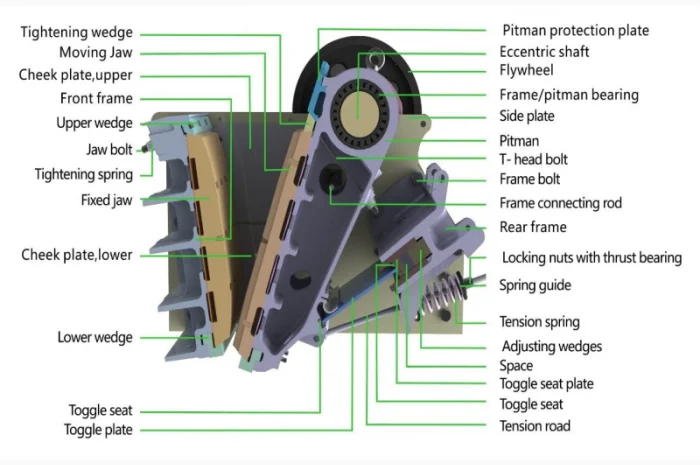 Tightening wedge
Moving Jaw
Cheek plate,upper
Front frame
Upper wedge
Jaw bolt
Tightening spring
Fixed jaw
Cheek plate,lower
Lower wedge
Toggle seat
Toggle plate

Pitman protection plate
Eccentric shaft
Flywheel
Frame/pitman bearing
Side plate
Pitman
T- head bolt
Frame bolt
Frame connecting rod
Rear frame
Locking nuts with thrust bearing
Spring guide
Tension spring
Adjusting wedges
Space
Toggle seat plate
Toggle seat
Tension road