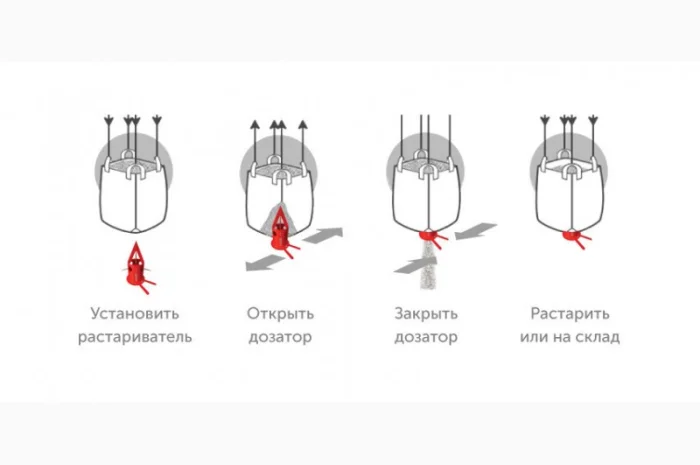 Установить растариватель

Открыть дозатор

Закрыть дозатор

Растарить или на склад