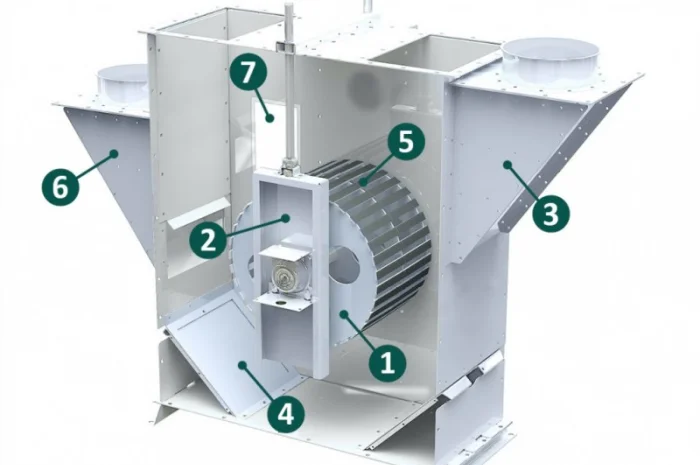 7
5
6
3
2
1
4