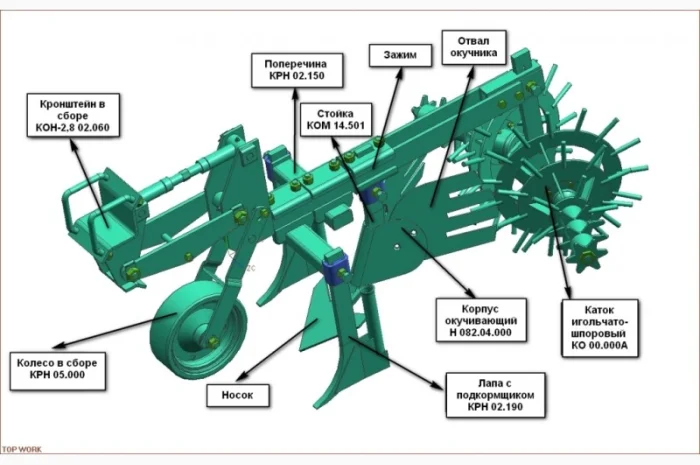 Кронштейн в сборе КОН-2.8 02.060

Поперечина КРН 02.150

Зажим

Отвал окучника

Стойка КОМ 14.501

Корпус окучивающий Н 082.04.000

Каток игольчато-шпоровый КО 00.000А

Колесо в сборе КРН 05.000

Носок

Лапа с подкормщиком КРН 02.190

TOP WORK