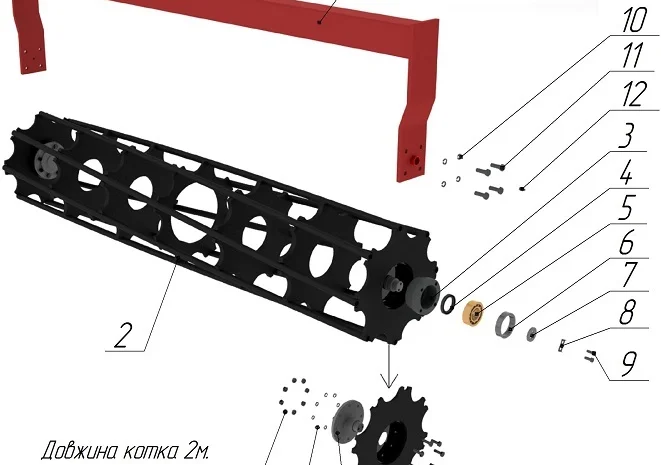 10
11
12
3
4
5
6
7
8
9
2

Довжина котка 2м.