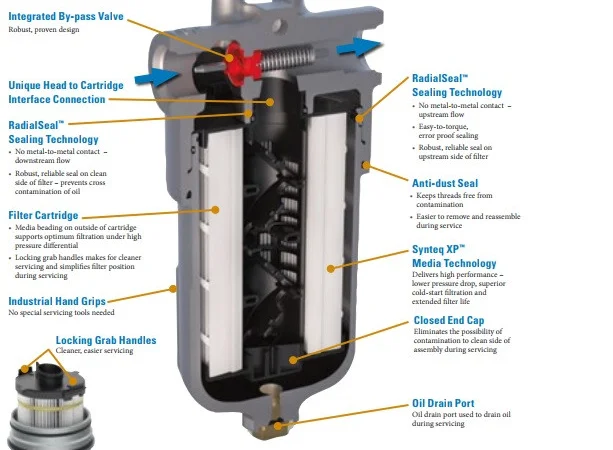 Integrated By-pass Valve
Robust, proven design

Unique Head to Cartridge Interface Connection

RadialSeal™ Sealing Technology
• No metal-to-metal contact – downstream flow
• Robust, reliable seal on clean side of filter – prevents cross contamination of oil

Filter Cartridge
• Media beading on outside of cartridge supports optimum filtration under high pressure differential
• Locking grab handles makes for cleaner servicing and simplifies filter position during servicing

Industrial Hand Grips
No special servicing tools needed

Locking Grab Handles
Cleaner, easier servicing

RadialSeal™ Sealing Technology
• No metal-to-metal contact – upstream flow
• Easy-to-torque, error proof sealing
• Robust, reliable seal on upstream side of filter

Anti-dust Seal
• Keeps threads free from contamination
• Easier to remove and reassemble during service

Synteq XP™ Media Technology
Delivers high performance – lower pressure drop, superior cold-start filtration and extended filter life

Closed End Cap
Eliminates the possibility of contamination to clean side of assembly during servicing

Oil Drain Port
Oil drain port used to drain oil during servicing