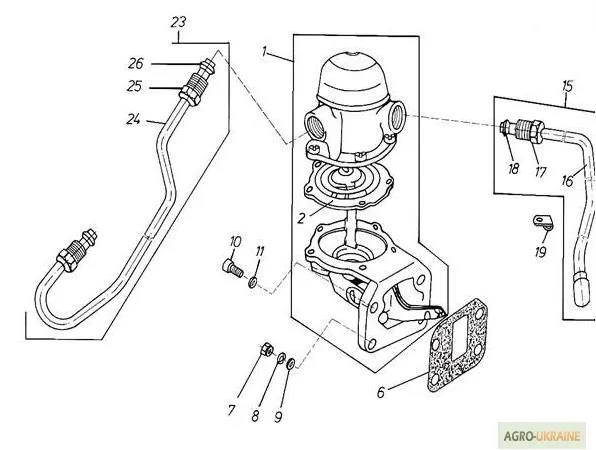 23
26
25
24
1
2
10
11
7
8
9
6
15
18
17
16
19
AGRO-UKRAINE