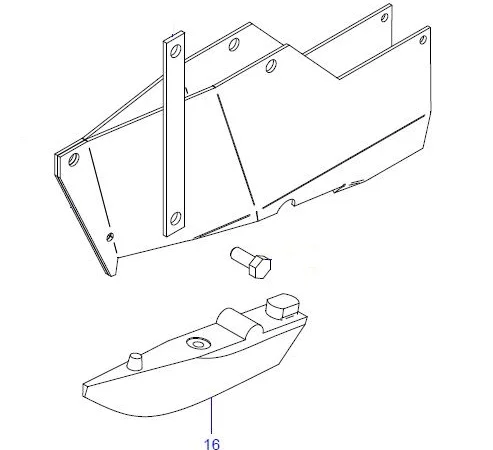 16