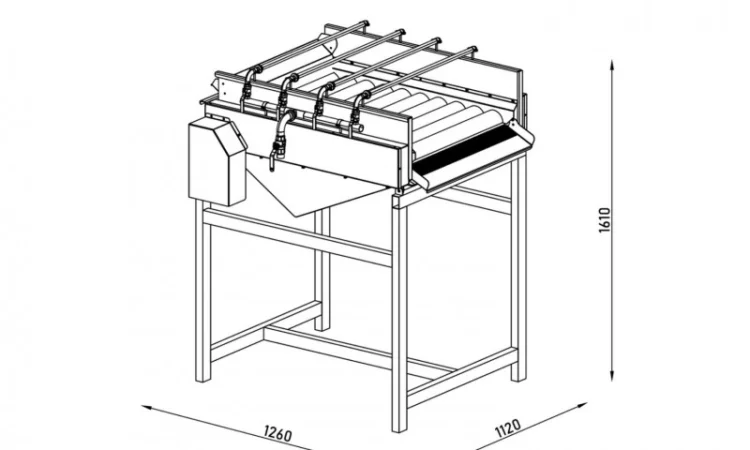 1610

1260

1120