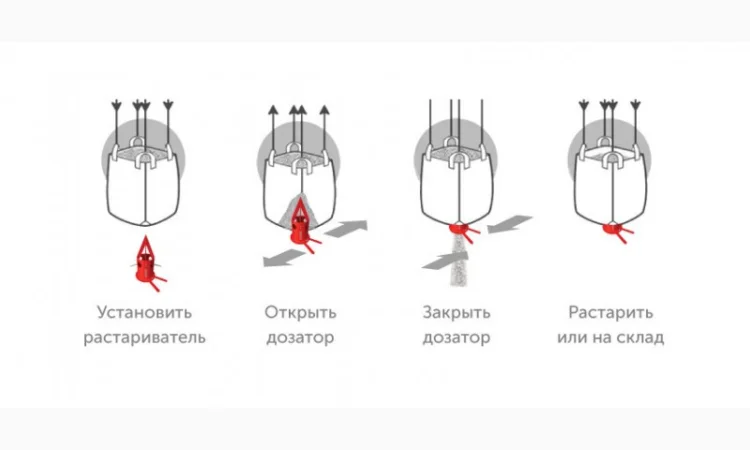 Установить растариватель

Открыть дозатор

Закрыть дозатор

Растарить или на склад